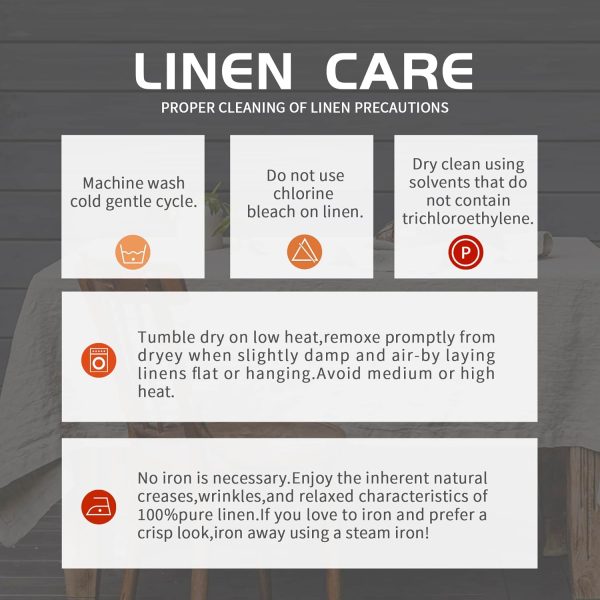 LINEN CARE

PROPER CLEANING OF LINEN PRECAUTIONS

Machine wash cold gentle cycle.

Do not use chlorine bleach on linen.

Dry clean using solvents that do not contain trichloroethylene.

P

Tumble dry on low heat,remoxe promptly from dryey when slightly damp and air-by laying linens flat or hanging.Avoid medium or high heat.

No iron is necessary.Enjoy the inherent natural creases,wrinkles,and relaxed characteristics of 100%pure linen.If you love to iron and prefer a crisp look,iron away using a steam iron!